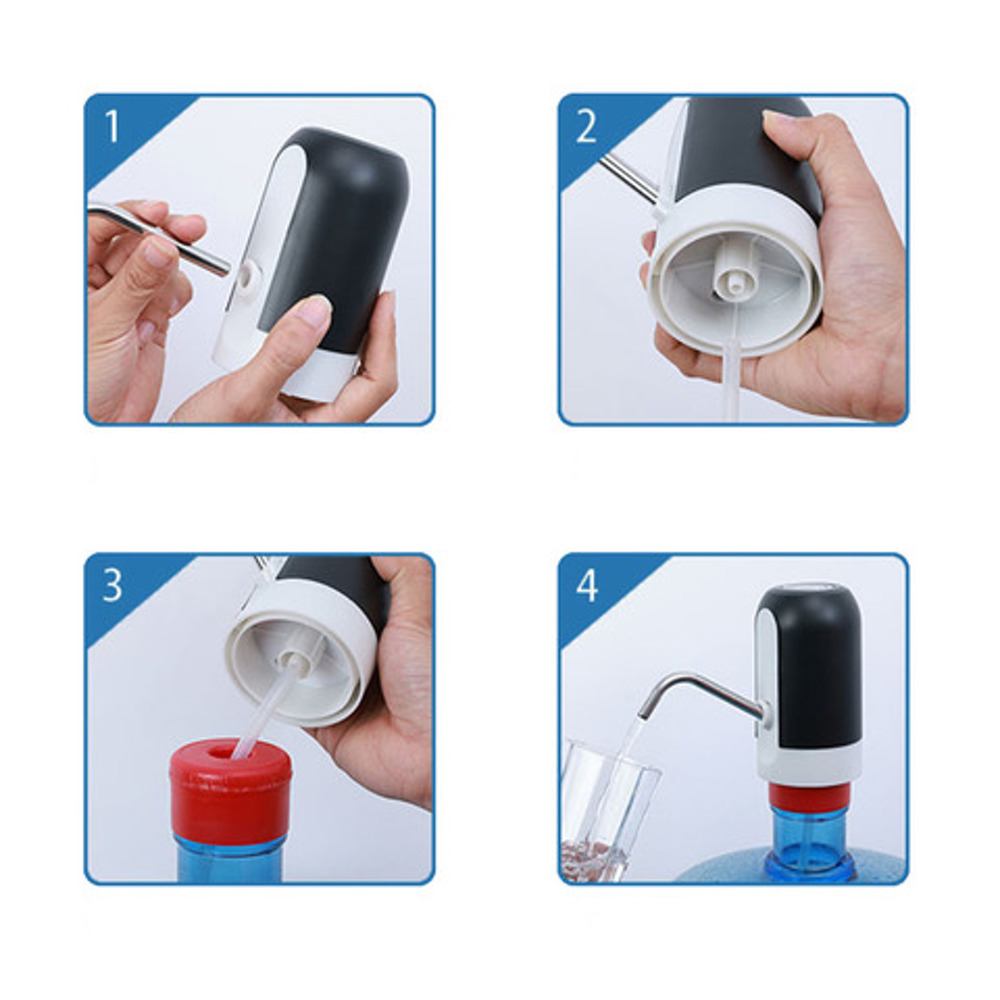 1

2

3

4