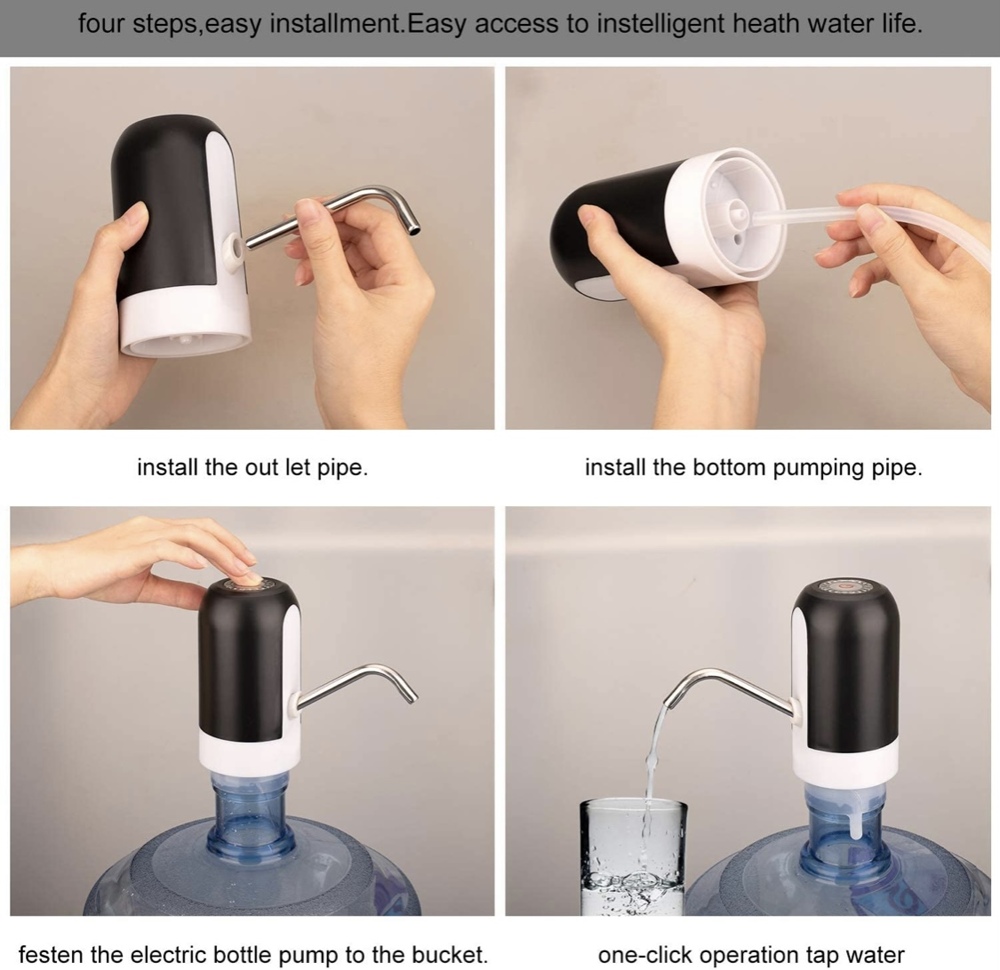 four steps,easy installment.Easy access to instelligent heath water life.

install the out let pipe.

install the bottom pumping pipe.

festen the electric bottle pump to the bucket.

one-click operation tap water